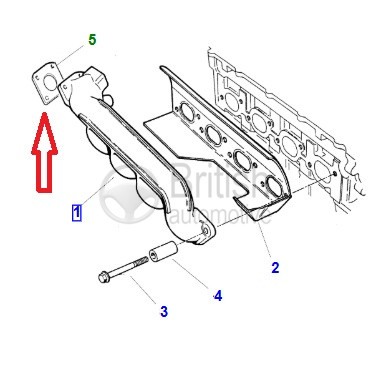 5

British automotive

1

2

4

3