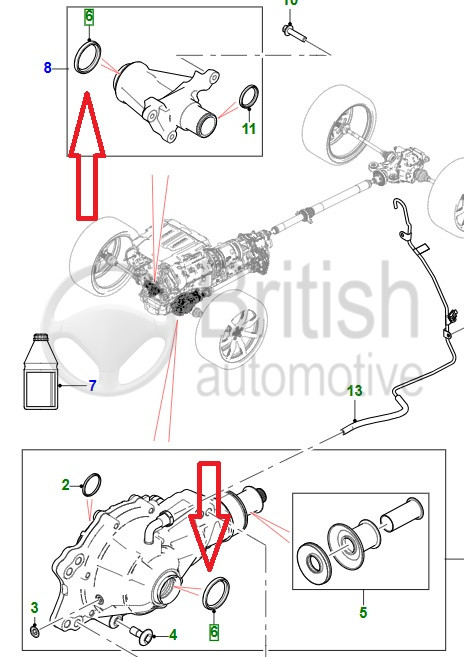 6
10
8
11
British
automotive
7
13
2
3
4
6
5